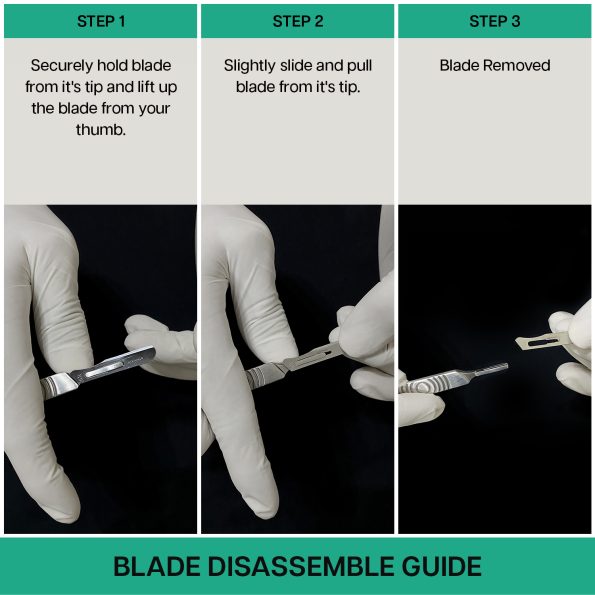 STEP 1

Securely hold blade from it's tip and lift up the blade from your thumb.

STEP 2

Slightly slide and pull blade from it's tip.

STEP 3

Blade Removed

BLADE DISASSEMBLE GUIDE